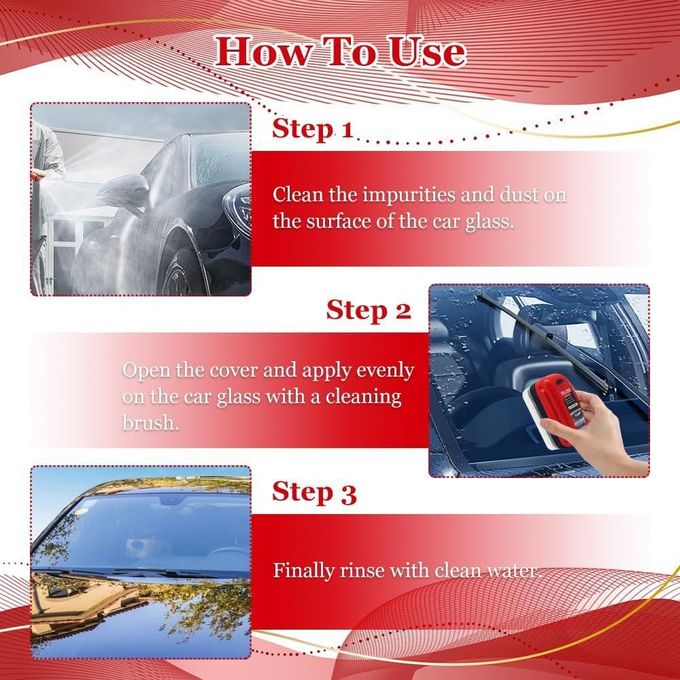 How To Use

Step 1

Clean the impurities and dust on the surface of the car glass.

Step 2

Open the cover and apply evenly on the car glass with a cleaning brush.

Step 3

Finally rinse with clean water